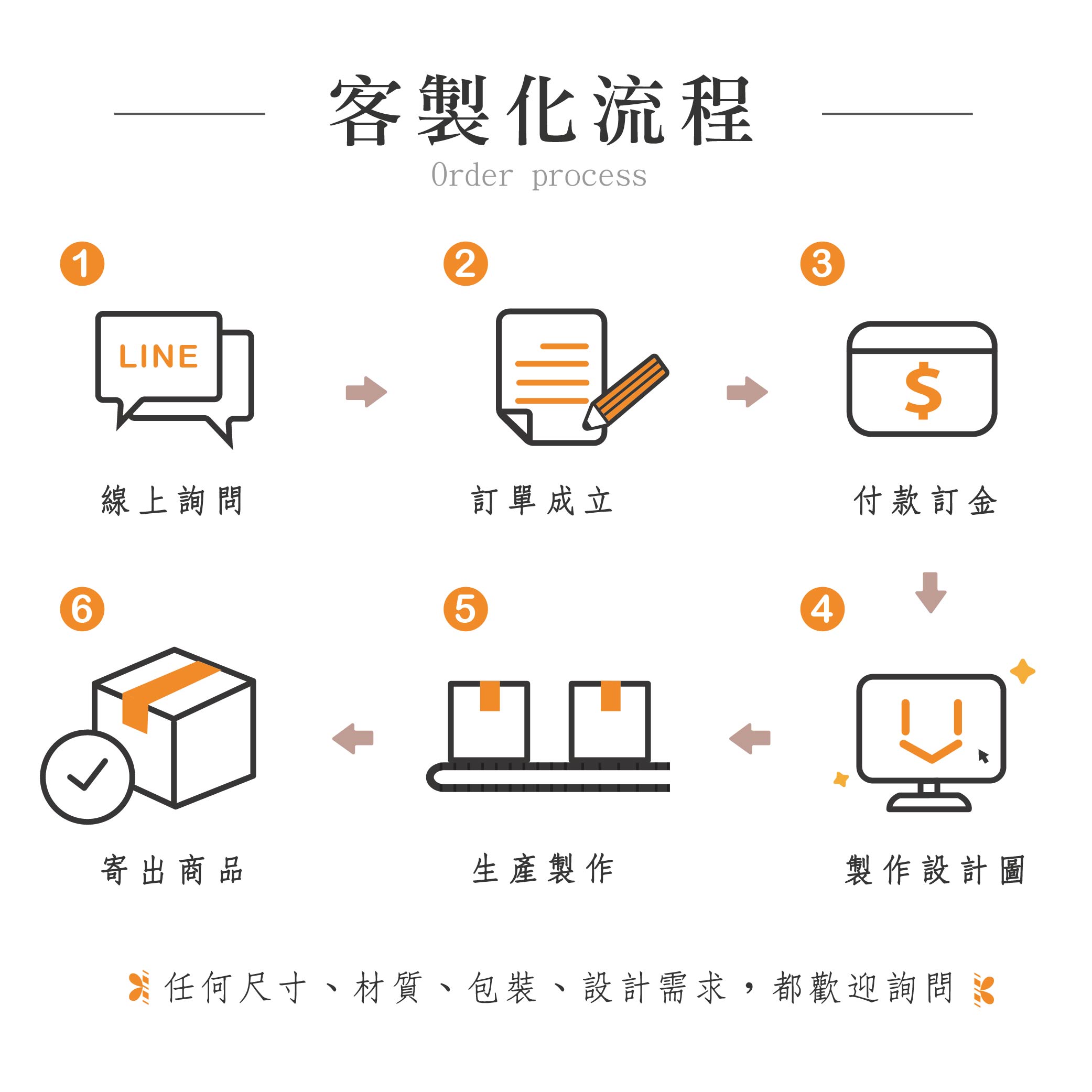 客製化流程
Order process

1
LINE
線上詢問

2
訂單成立

3
$
付款訂金

4
製作設計圖

5
生產製作

6
寄出商品

任何尺寸、材質、包裝、設計需求，都歡迎詢問